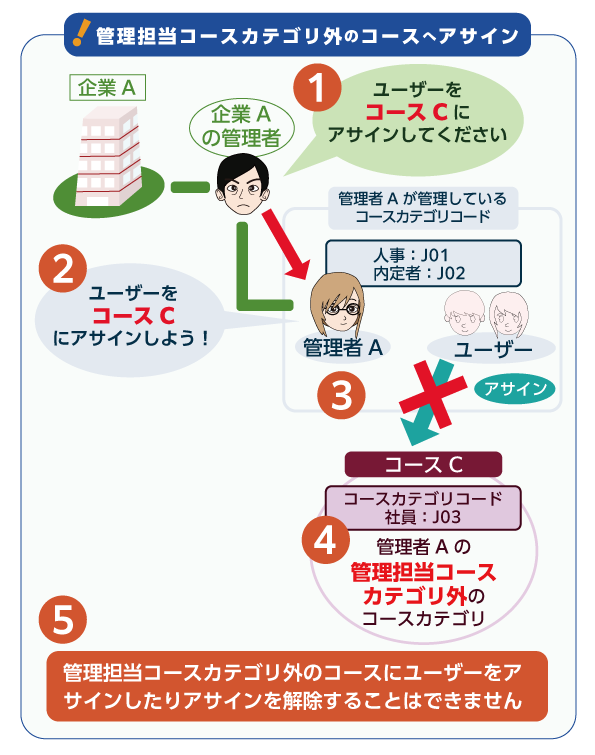 ! 管理担当コースカテゴリ外のコースへアサイン

企業 A

企業 A の管理者

1

ユーザーを
コース C に
アサインしてください

管理者 A が管理している
コースカテゴリコード

人事：J01
内定者：J02

2

ユーザーを
コース C
にアサインしよう！

管理者 A

ユーザー

3

アサイン

コース C

コースカテゴリコード
社員：J03

4

管理者 A の
管理担当コース
カテゴリ外の
コースカテゴリ

5

管理担当コースカテゴリ外のコースにユーザーをアサインしたりアサインを解除することはできません